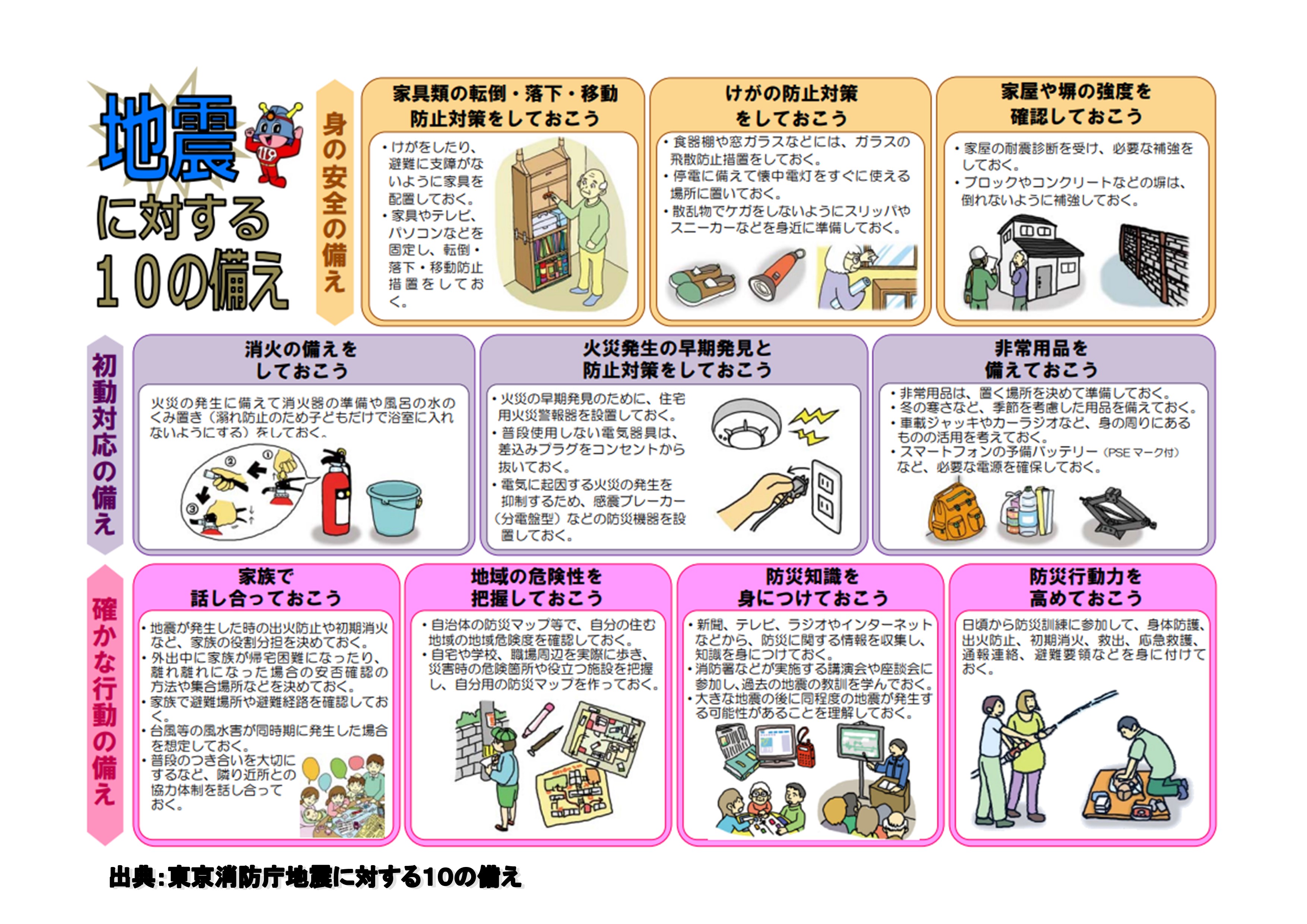 地震に対する10の備え

119

身の安全の備え

家具類の転倒・落下・移動防止対策をしておこう

・けがをしたり、避難に支障がないように家具を配置しておく。
・家具やテレビ、パソコンなどを固定し、転倒・落下・移動防止措置をしておく。

けがの防止対策をしておこう

・食器棚や窓ガラスなどには、ガラスの飛散防止措置をしておく。
・停電に備えて懐中電灯をすぐに使える場所に置いておく。
・散乱物でケガをしないようにスリッパやスニーカーなどを身近に準備しておく。

家屋や塀の強度を確認しておこう

・家屋の耐震診断を受け、必要な補強をしておく。
・ブロックやコンクリートなどの塀は、倒れないように補強しておく。

初動対応の備え

消火の備えをしておこう

火災の発生に備えて消火器の準備や風呂の水のくみ置き（溺れ防止のため子どもだけで浴室に入れないようにする）をしておく。

①
②
③

火災発生の早期発見と防止対策をしておこう

・火災の早期発見のために、住宅用火災警報器を設置しておく。
・普段使用しない電気器具は、差込みプラグをコンセントから抜いておく。
・電気に起因する火災の発生を抑制するため、感震ブレーカー（分電盤型）などの防災機器を設置しておく。

非常用品を備えておこう

・非常用品は、置く場所を決めて準備しておく。
・冬の寒さなど、季節を考慮した用品を備えておく。
・車載ジャッキやカーラジオなど、身の周りにあるものの活用を考えておく。
・スマートフォンの予備バッテリー（PSEマーク付）など、必要な電源を確保しておく。

確かな行動の備え

家族で話し合っておこう

・地震が発生した時の出火防止や初期消火など、家族の役割分担を決めておく。
・外出中に家族が帰宅困難になったり、離れ離れになった場合の安否確認の方法や集合場所などを決めておく。
・家族で避難場所や避難経路を確認しておく。
・台風等の風水害が同時期に発生した場合を想定しておく。
・普段のつき合いを大切にするなど、隣り近所との協力体制を話し合っておく。

地域の危険性を把握しておこう

・自治体の防災マップ等で、自分の住む地域の地域危険度を確認しておく。
・自宅や学校、職場周辺を実際に歩き、災害時の危険箇所や役立つ施設を把握し、自分用の防災マップを作っておく。

防災知識を身につけておこう

・新聞、テレビ、ラジオやインターネットなどから、防災に関する情報を収集し、知識を身につけておく。
・消防署などが実施する講演会や座談会に参加し、過去の地震の教訓を学んでおく。
・大きな地震の後に同程度の地震が発生する可能性があることを理解しておく。

防災行動力を高めておこう

日頃から防災訓練に参加して、身体防護、出火防止、初期消火、救出、応急救護、通報連絡、避難要領などを身に付けておく。

出典：東京消防庁地震に対する10の備え